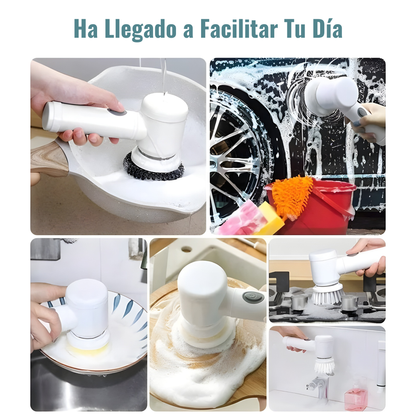 Ha Llegado a Facilitar Tu Día